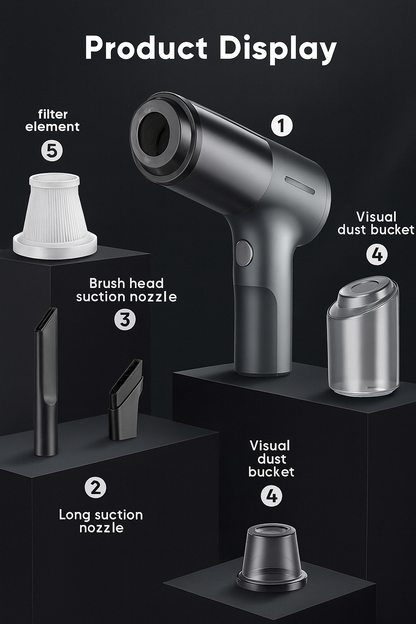 Product Display

filter element

5

1

Visual dust bucket

4

Brush head suction nozzle

3

2

Long suction nozzle

Visual dust bucket

4